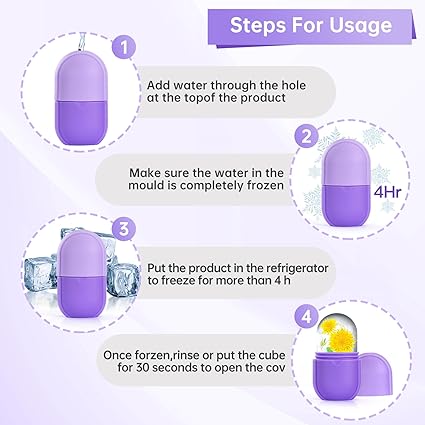 Steps For Usage

1

Add water through the hole at the topof the product

2

Make sure the water in the mould is completely frozen

4Hr

3

Put the product in the refrigerator to freeze for more than 4 h

4

Once forzen,rinse or put the cube for 30 seconds to open the cov